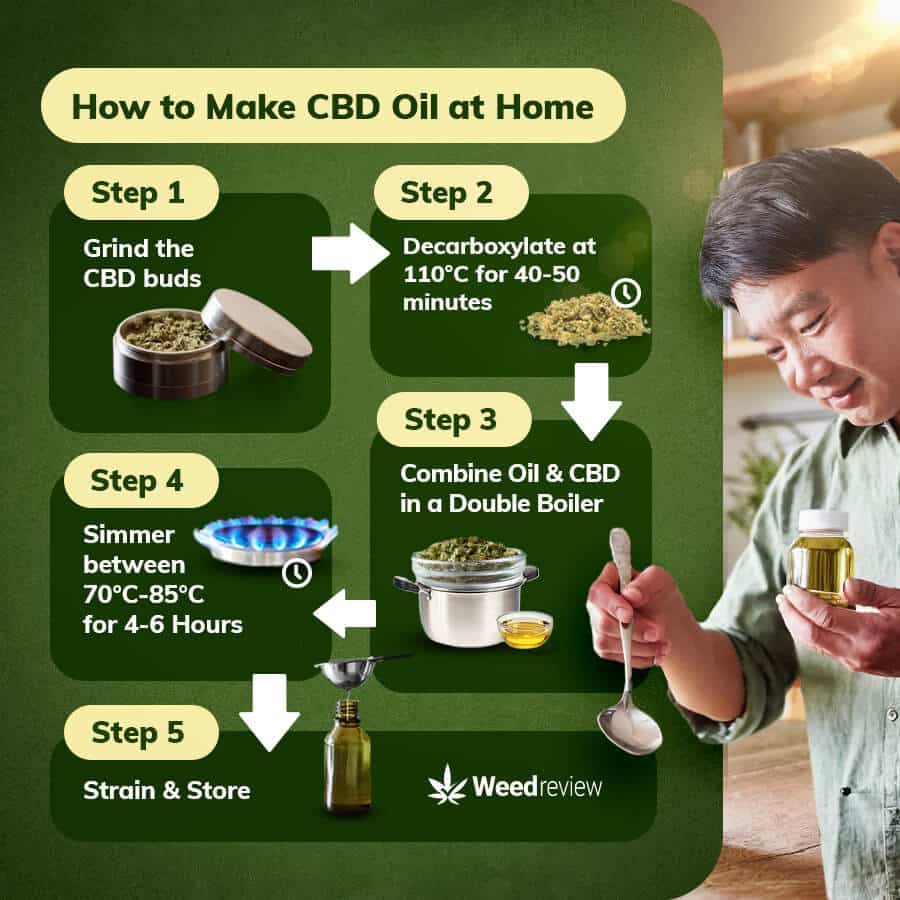 How to Make CBD Oil at Home

Step 1

Grind the CBD buds

Step 2

Decarboxylate at 110°C for 40-50 minutes

Step 3

Combine Oil & CBD in a Double Boiler

Step 4

Simmer between 70°C-85°C for 4-6 Hours

Step 5

Strain & Store

Weedreview