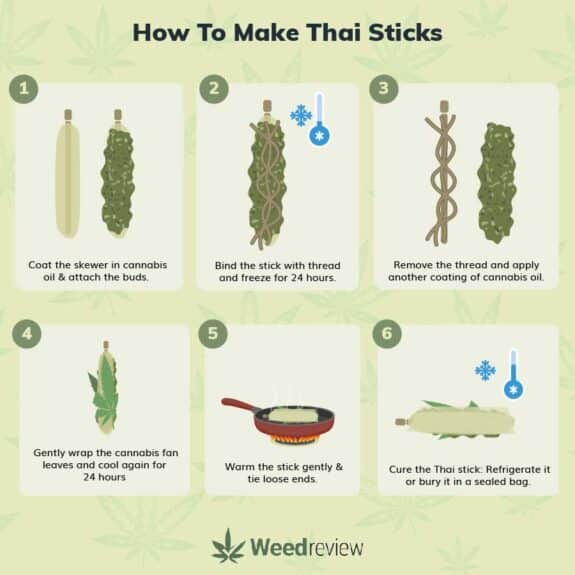 How To Make Thai Sticks

1
Coat the skewer in cannabis oil & attach the buds.

2
Bind the stick with thread and freeze for 24 hours.

3
Remove the thread and apply another coating of cannabis oil.

4
Gently wrap the cannabis fan leaves and cool again for 24 hours

5
Warm the stick gently & tie loose ends.

6
Cure the Thai stick: Refrigerate it or bury it in a sealed bag.

Weedreview